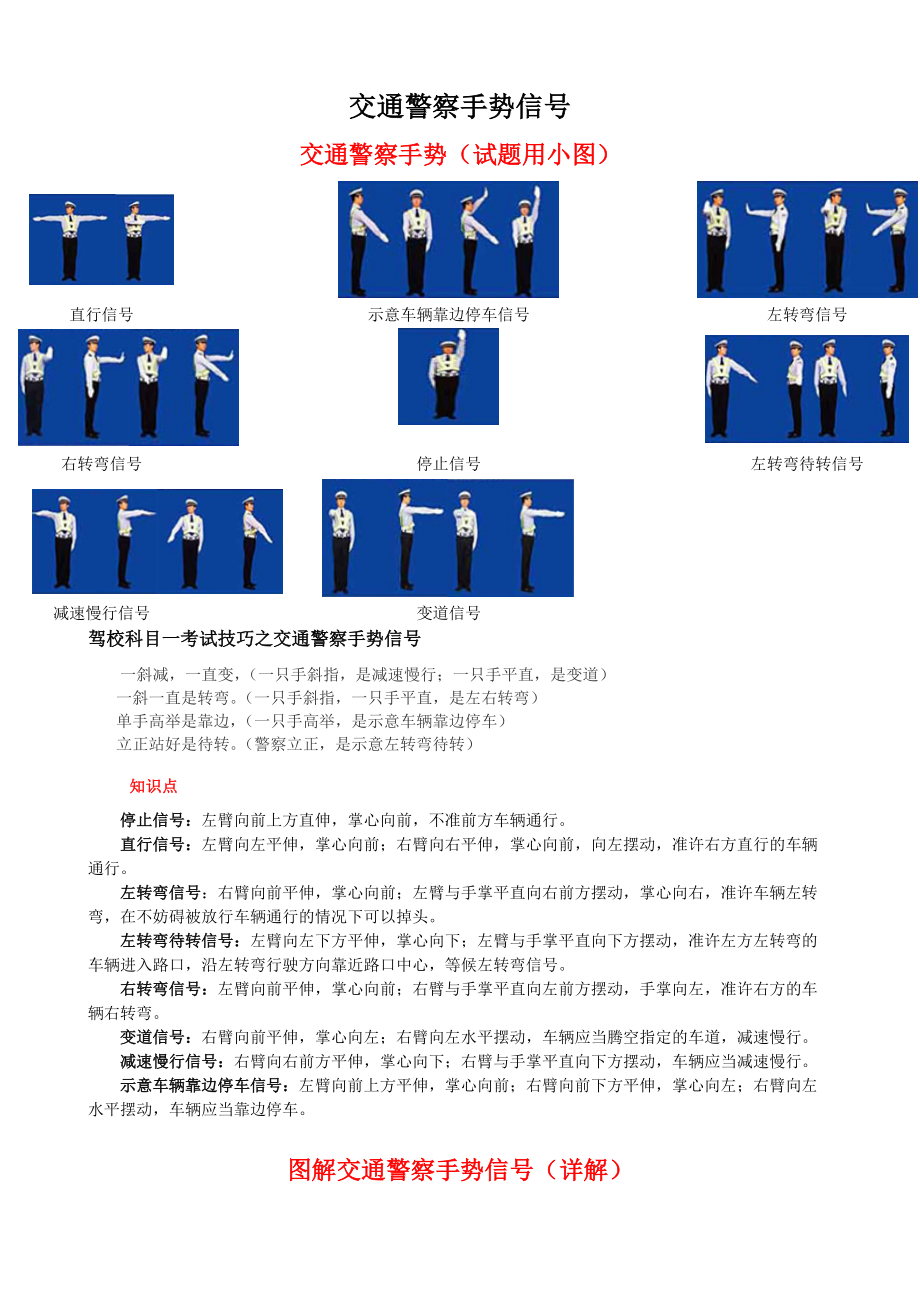 交通警察手势信号

交通警察手势（试题用小图）

直行信号

示意车辆靠边停车信号

左转弯信号

右转弯信号

停止信号

左转弯待转信号

减速慢行信号

变道信号

驾校科目一考试技巧之交通警察手势信号

一斜减，一直变，（一只手斜指，是减速慢行；一只手平直，是变道）
一斜一直是转弯。（一只手斜指，一只手平直，是左右转弯）
单手高举是靠边，（一只手高举，是示意车辆靠边停车）
立正站好是待转。（警察立正，是示意左转弯待转）

知识点

停止信号：左臂向前上方直伸，掌心向前，不准前方车辆通行。

直行信号：左臂向左平伸，掌心向前；右臂向右平伸，掌心向前，向左摆动，准许右方直行的车辆通行。

左转弯信号：右臂向前平伸，掌心向前；左臂与手掌平直向右前方摆动，掌心向右，准许车辆左转弯，在不妨碍被放行车辆通行的情况下可以掉头。

左转弯待转信号：左臂向左下方平伸，掌心向下；左臂与手掌平直向下方摆动，准许左方左转弯的车辆进入路口，沿左转弯行驶方向靠近路口中心，等候左转弯信号。

右转弯信号：左臂向前平伸，掌心向前；右臂与手掌平直向左前方摆动，手掌向左，准许右方的车辆右转弯。

变道信号：右臂向前平伸，掌心向左；右臂向左水平摆动，车辆应当腾空指定的车道，减速慢行。

减速慢行信号：右臂向右前方平伸，掌心向下；右臂与手掌平直向下方摆动，车辆应当减速慢行。

示意车辆靠边停车信号：左臂向前上方平伸，掌心向前；右臂向前下方平伸，掌心向左；右臂向左水平摆动，车辆应当靠边停车。

图解交通警察手势信号（详解）